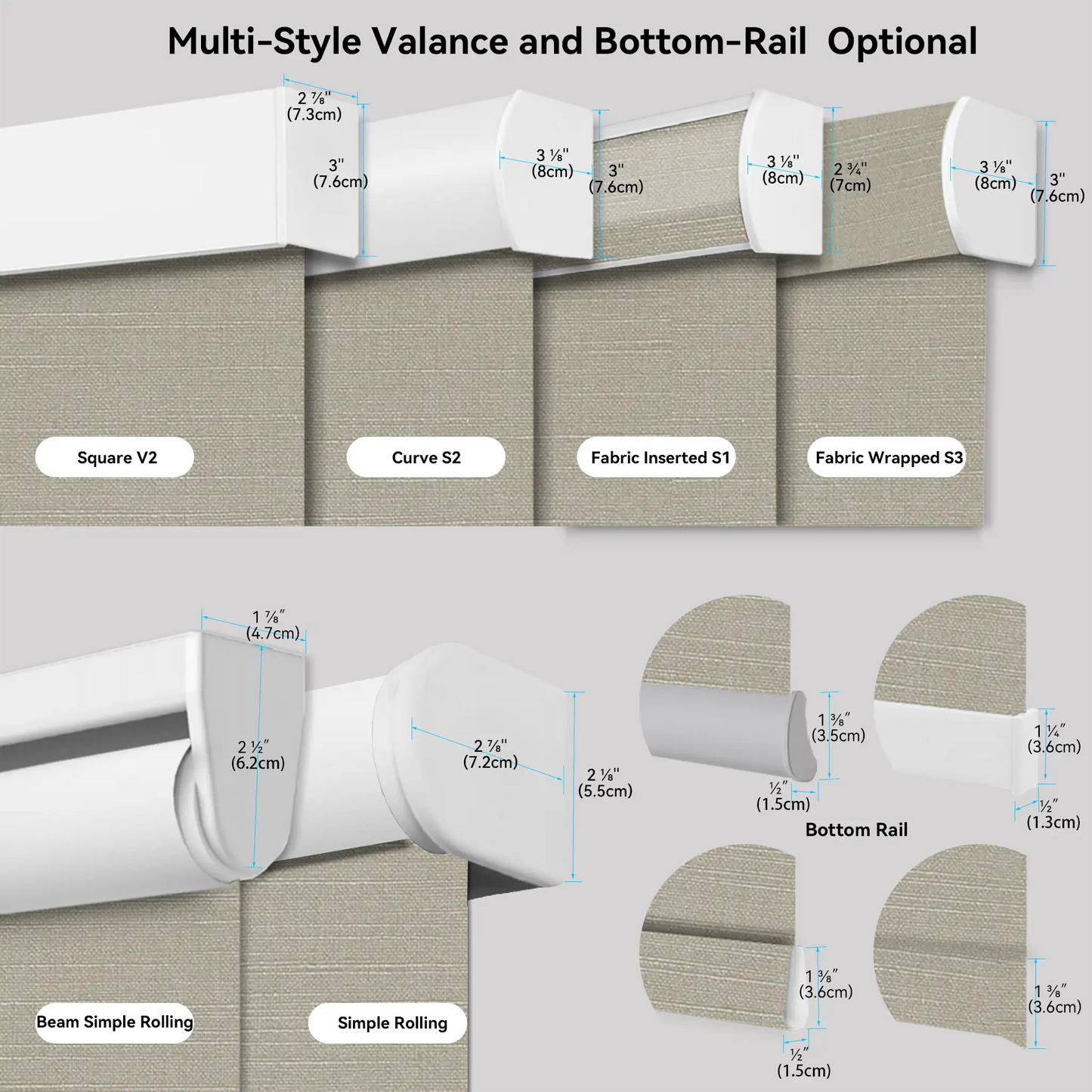 Multi-Style Valance and Bottom-Rail Optional

2 ⅞"
(7.3cm)

3"
(7.6cm)

3 ⅛"
(8cm)

3"
(7.6cm)

3 ⅛"
(8cm)

2 ¾"
(7cm)

3 ⅛"
(8cm)

3"
(7.6cm)

Square V2

Curve S2

Fabric Inserted S1

Fabric Wrapped S3

1 ⅞"
(4.7cm)

2 ½"
(6.2cm)

2 ⅞"
(7.2cm)

2 ⅛"
(5.5cm)

1 ⅜"
(3.5cm)

½"
(1.5cm)

1 ¼"
(3.6cm)

½"
(1.3cm)

Bottom Rail

1 ⅜"
(3.6cm)

½"
(1.5cm)

1 ⅜"
(3.6cm)

Beam Simple Rolling

Simple Rolling