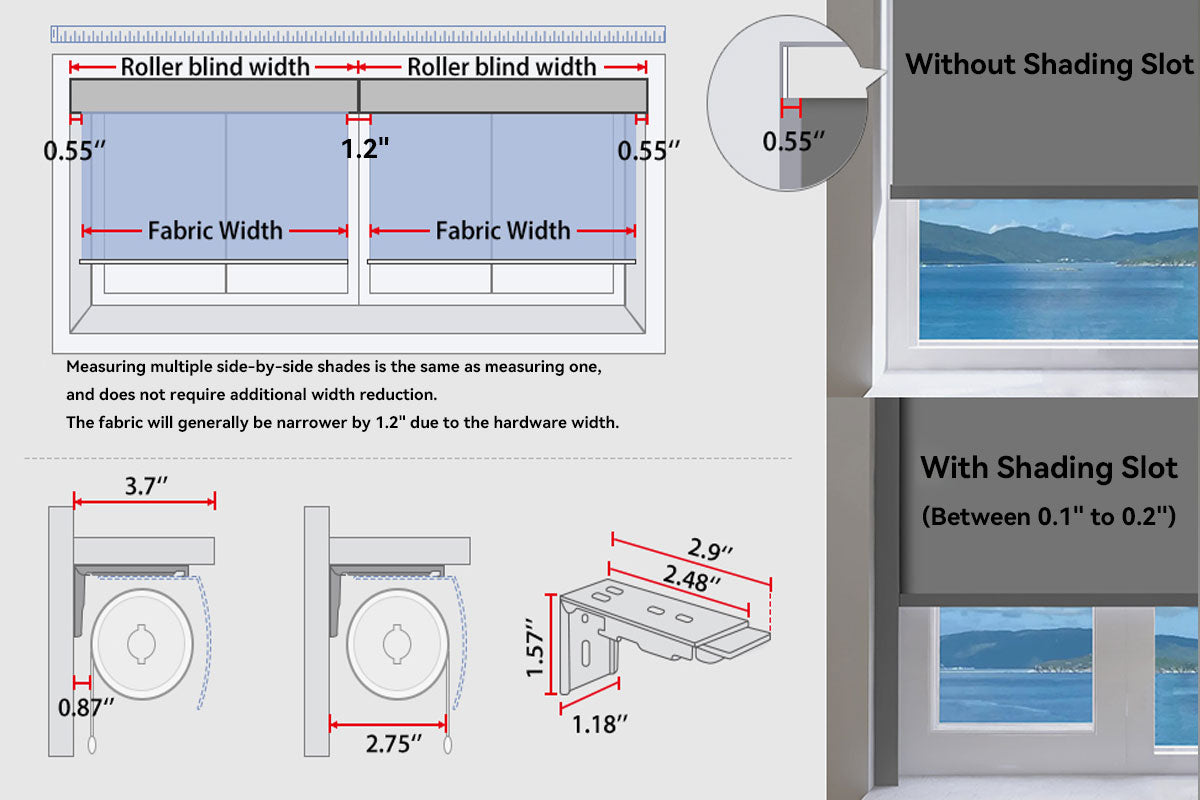 Roller blind width

Roller blind width

0.55″

1.2"

0.55″

Fabric Width

Fabric Width

Measuring multiple side-by-side shades is the same as measuring one, and does not require additional width reduction.

The fabric will generally be narrower by 1.2" due to the hardware width.

3.7″

0.87″

2.75″

2.9″

2.48″

1.57″

1.18″

0.55″

Without Shading Slot

With Shading Slot

(Between 0.1" to 0.2")