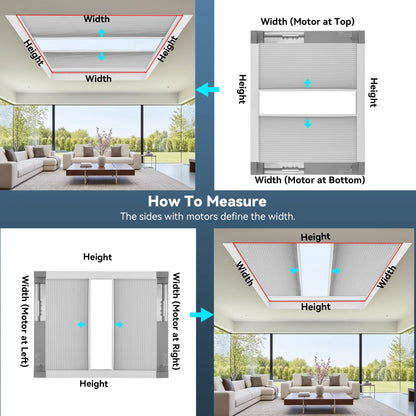 Width
Height
Height
Width

Width (Motor at Top)
Height
Height
Width (Motor at Bottom)

How To Measure
The sides with motors define the width.

Height
Width (Motor at Left)
Width (Motor at Right)
Height

Height
Width
Width
Height